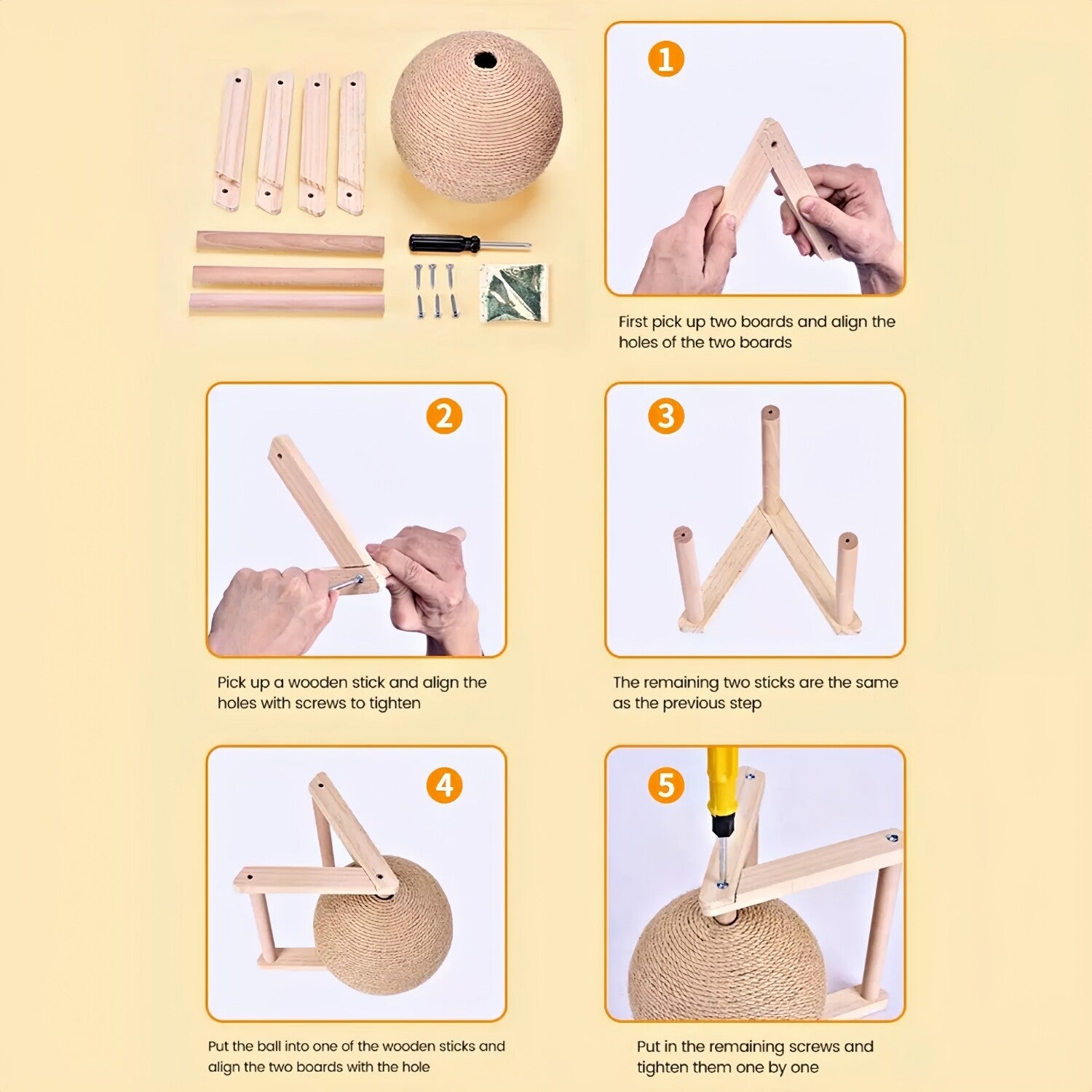 1

First pick up two boards and align the holes of the two boards

2

Pick up a wooden stick and align the holes with screws to tighten

3

The remaining two sticks are the same as the previous step

4

Put the ball into one of the wooden sticks and align the two boards with the hole

5

Put in the remaining screws and tighten them one by one